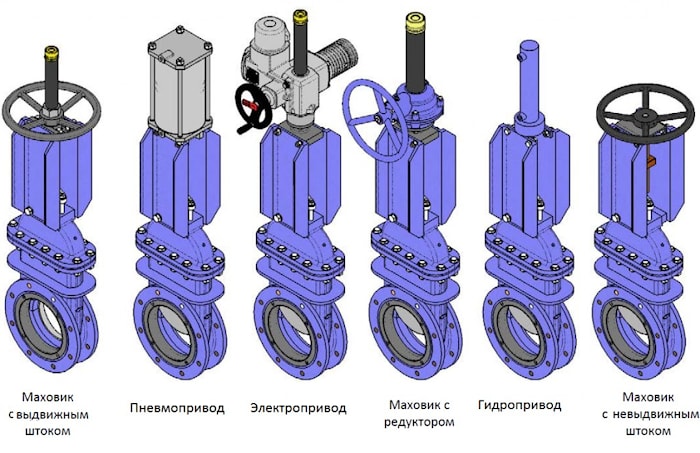 Маховик с выдвижным штоком

Пневмопривод

Электропривод

Маховик с редуктором

Гидропривод

Маховик с невыдвижным штоком